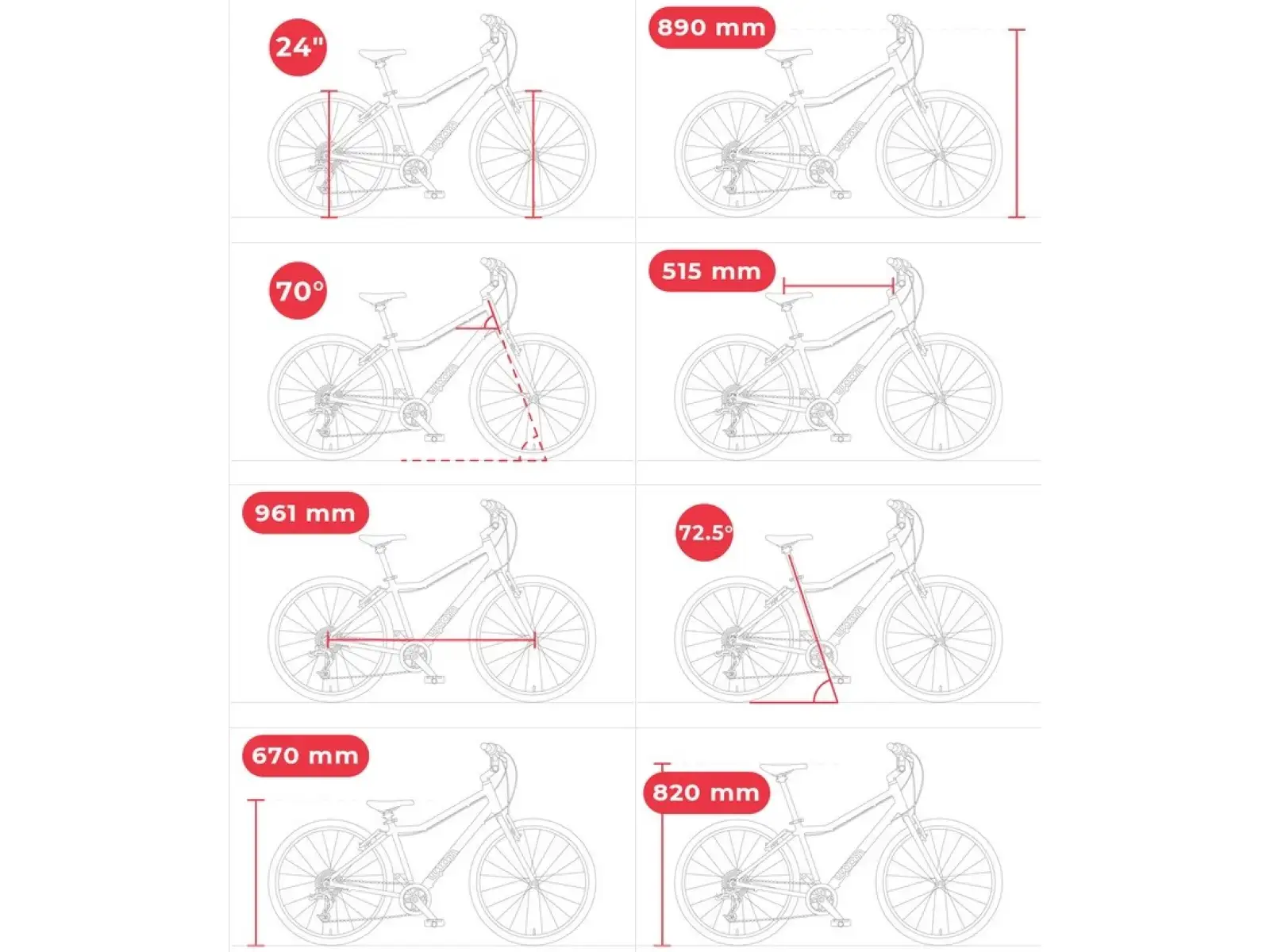 24"

890 mm

70°

515 mm

961 mm

72.5°

670 mm

820 mm