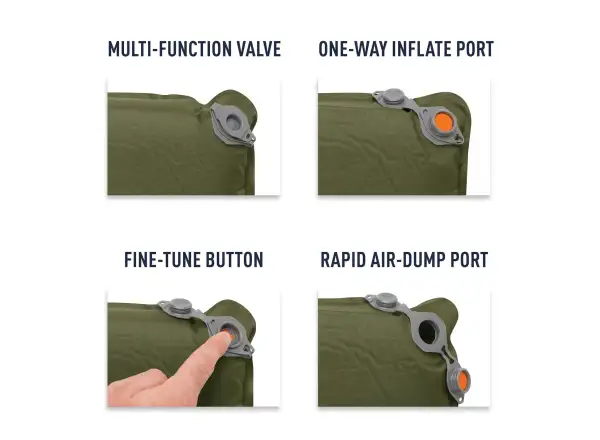 MULTI-FUNCTION VALVE

ONE-WAY INFLATE PORT

FINE-TUNE BUTTON

RAPID AIR-DUMP PORT